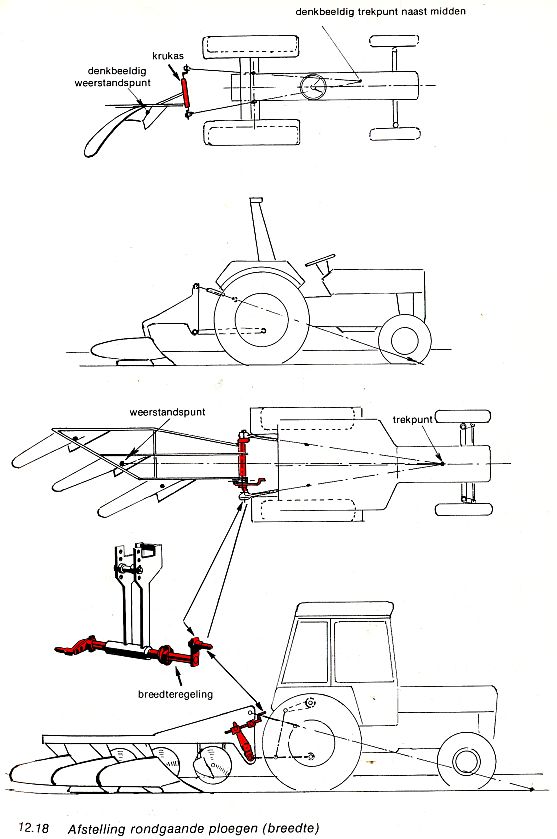 denkbeeldig trekpunt naast midden

krukas

denkbeeldig weerstandspunt

weerstandspunt

trekpunt

breedteregeling

12.18 Afstelling rondgaande ploegen (breedte)