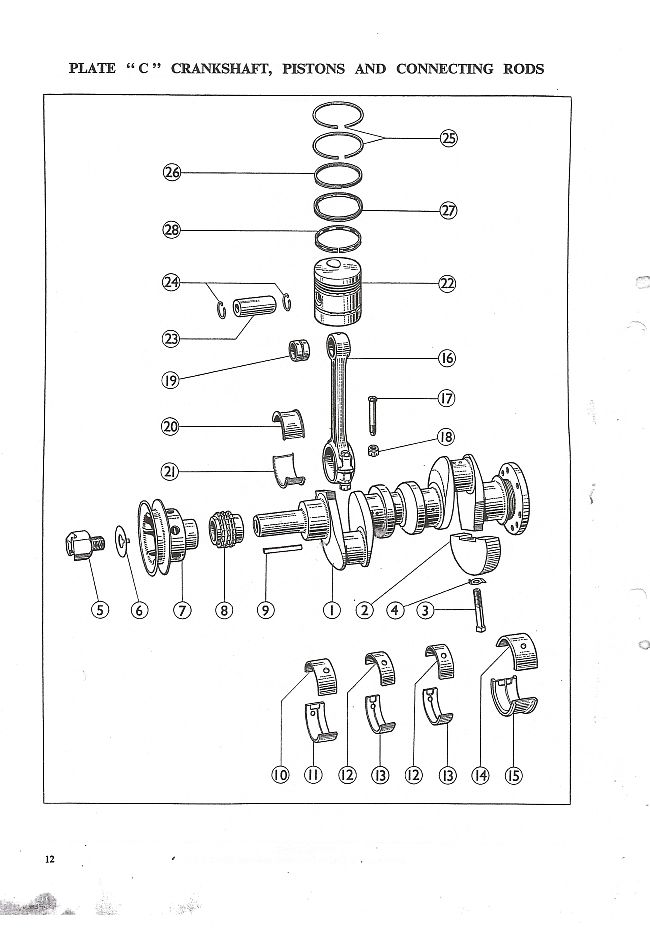 PLATE "C" CRANKSHAFT, PISTONS AND CONNECTING RODS

25
26
27
28
24
22
23
16
19
17
20
18
21
5
6
7
8
9
1
2
4
3
10
11
12
13
12
13
14
15

12